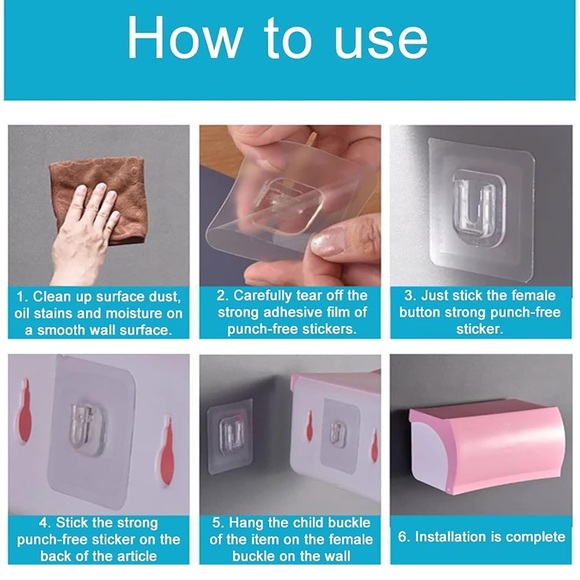 How to use

1. Clean up surface dust, oil stains and moisture on a smooth wall surface.

2. Carefully tear off the strong adhesive film of punch-free stickers.

3. Just stick the female button strong punch-free sticker.

4. Stick the strong punch-free sticker on the back of the article

5. Hang the child buckle of the item on the female buckle on the wall

6. Installation is complete